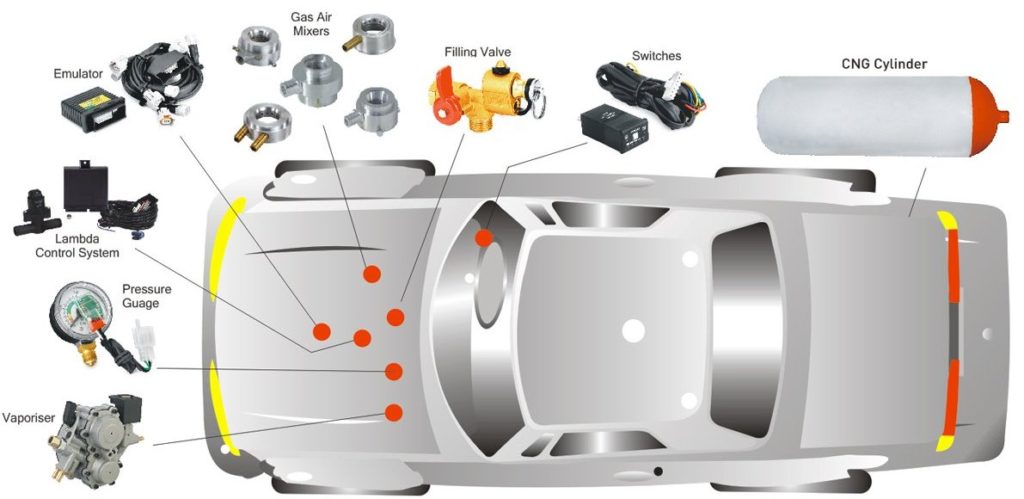 Gas Air Mixers

Emulator

Filling Valve

Switches

CNG Cylinder

Lambda Control System

Pressure Guage

Vaporiser